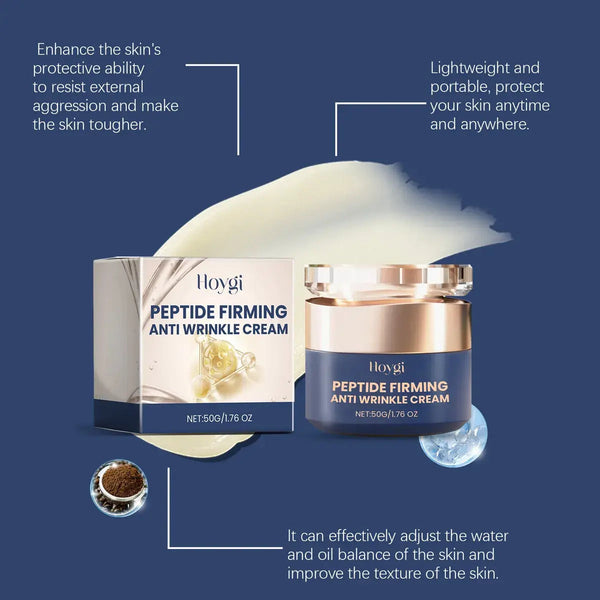 Enhance the skin's protective ability to resist external aggression and make the skin tougher.

Lightweight and portable, protect your skin anytime and anywhere.

Hoygi
PEPTIDE FIRMING
ANTI WRINKLE CREAM
NET:50G/1.76 OZ

Hoygi
PEPTIDE FIRMING
ANTI WRINKLE CREAM
NET:50G/1.76 OZ

It can effectively adjust the water and oil balance of the skin and improve the texture of the skin.