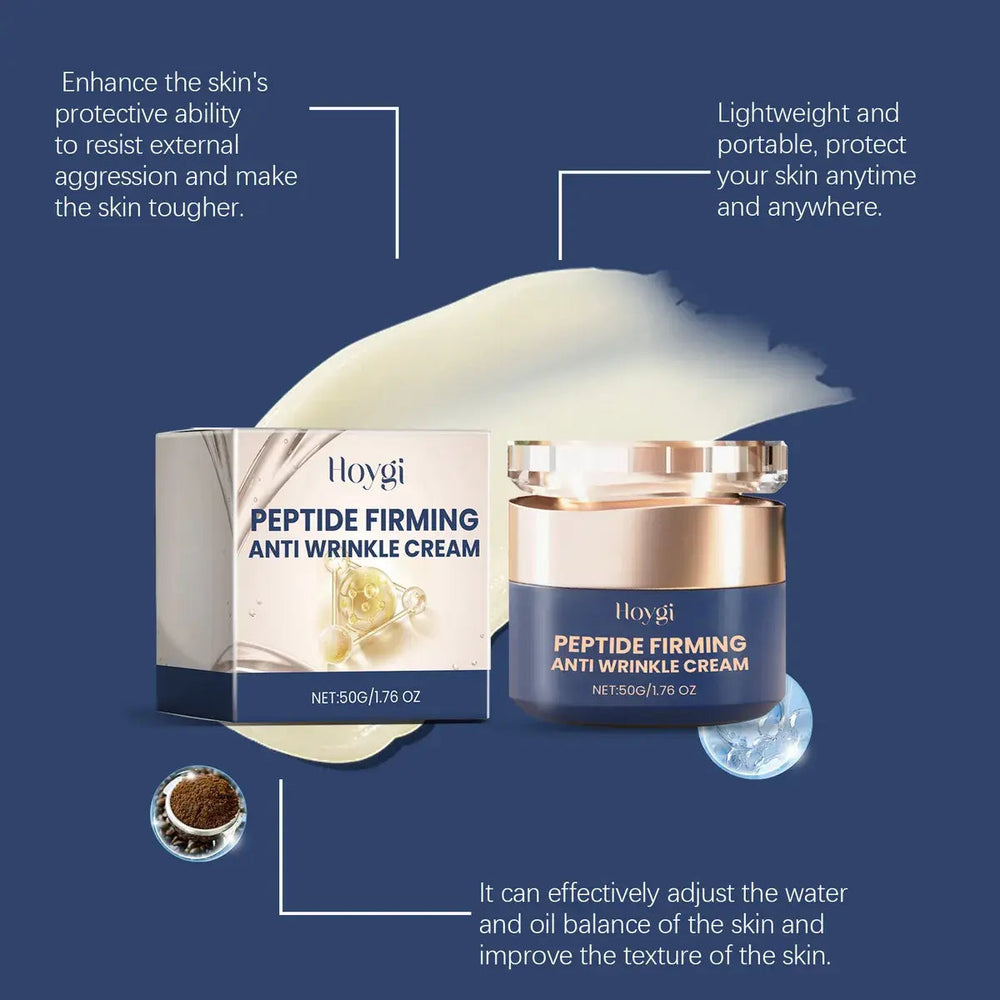 Enhance the skin's protective ability to resist external aggression and make the skin tougher.

Lightweight and portable, protect your skin anytime and anywhere.

Hoygi
PEPTIDE FIRMING
ANTI WRINKLE CREAM
NET:50G/1.76 OZ

Hoygi
PEPTIDE FIRMING
ANTI WRINKLE CREAM
NET:50G/1.76 OZ

It can effectively adjust the water and oil balance of the skin and improve the texture of the skin.